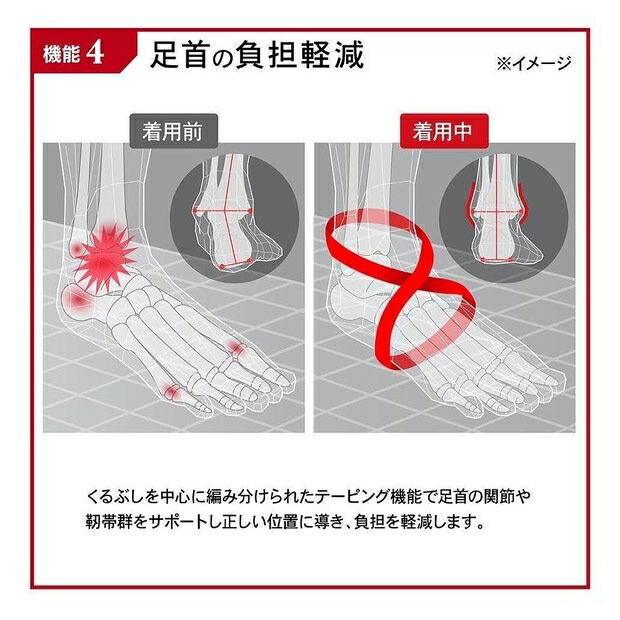 機能 4 足首の負担軽減

※イメージ

着用前

着用中

くるぶしを中心に編み分けられたテーピング機能で足首の関節や靭帯群をサポートし正しい位置に導き、負担を軽減します。